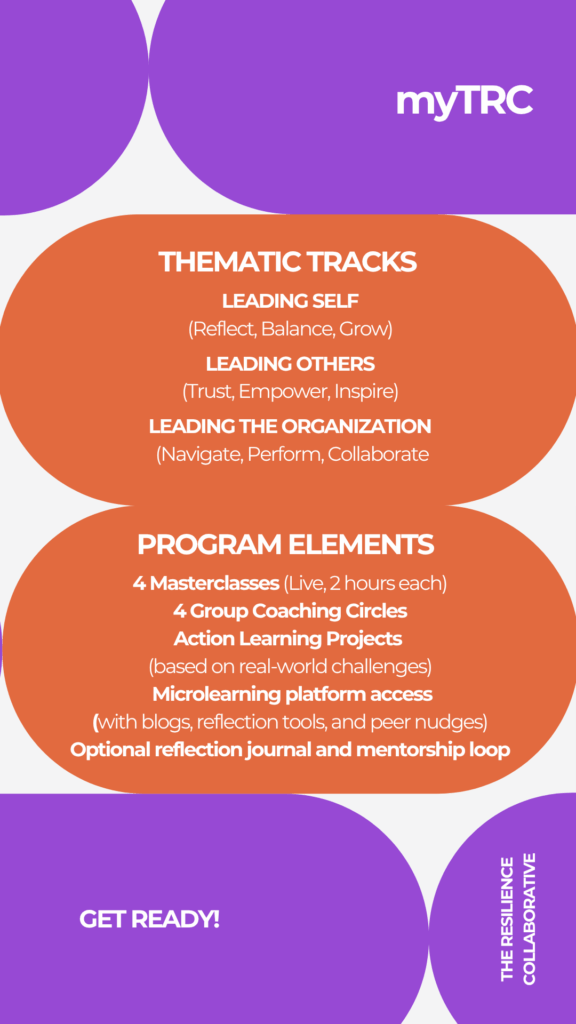 myTRC

THEMATIC TRACKS

LEADING SELF
(Reflect, Balance, Grow)

LEADING OTHERS
(Trust, Empower, Inspire)

LEADING THE ORGANIZATION
(Navigate, Perform, Collaborate

PROGRAM ELEMENTS

4 Masterclasses (Live, 2 hours each)
4 Group Coaching Circles
Action Learning Projects
(based on real-world challenges)
Microlearning platform access
(with blogs, reflection tools, and peer nudges)
Optional reflection journal and mentorship loop

GET READY!

THE RESILIENCE
COLLABORATIVE